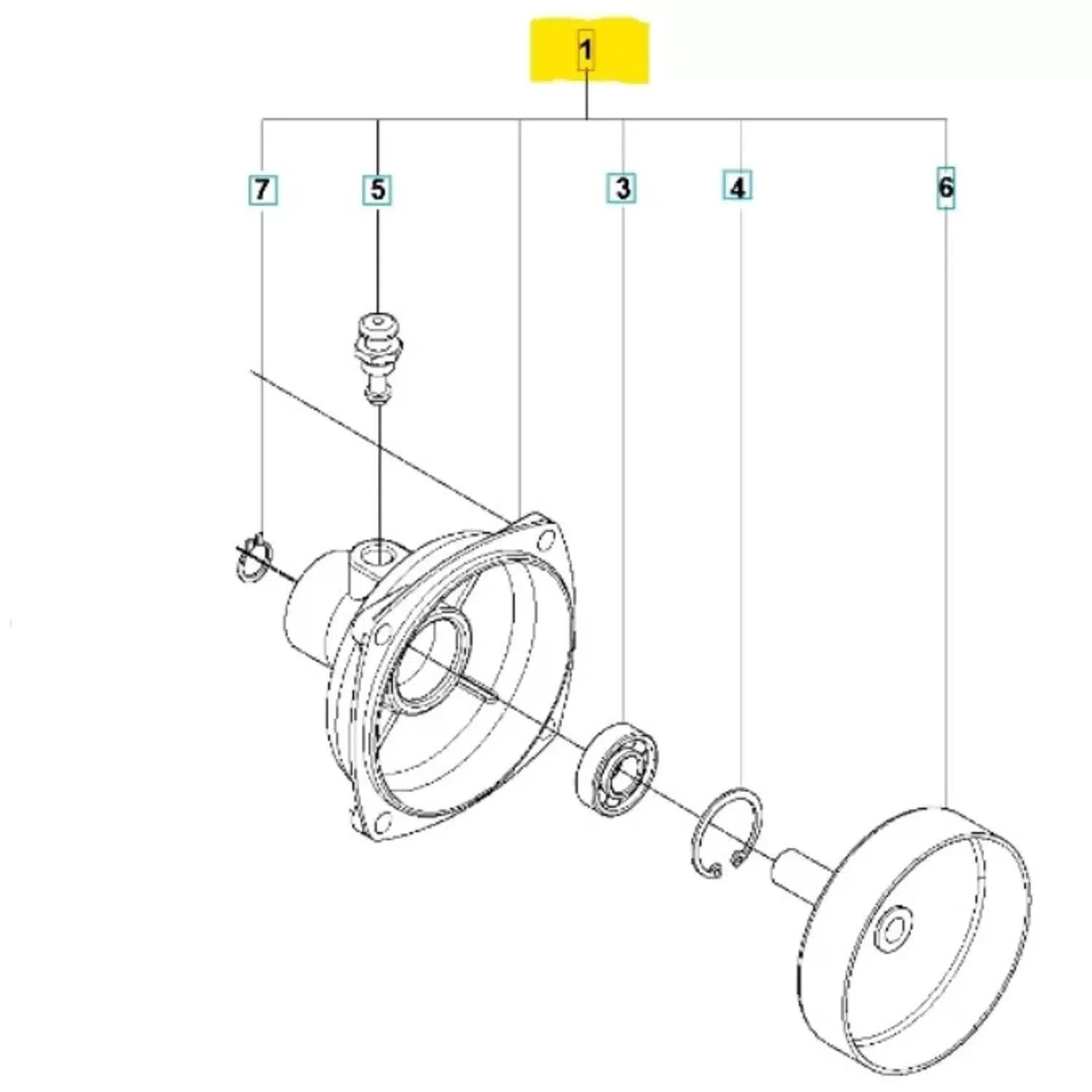 1

7
5
3
4
6